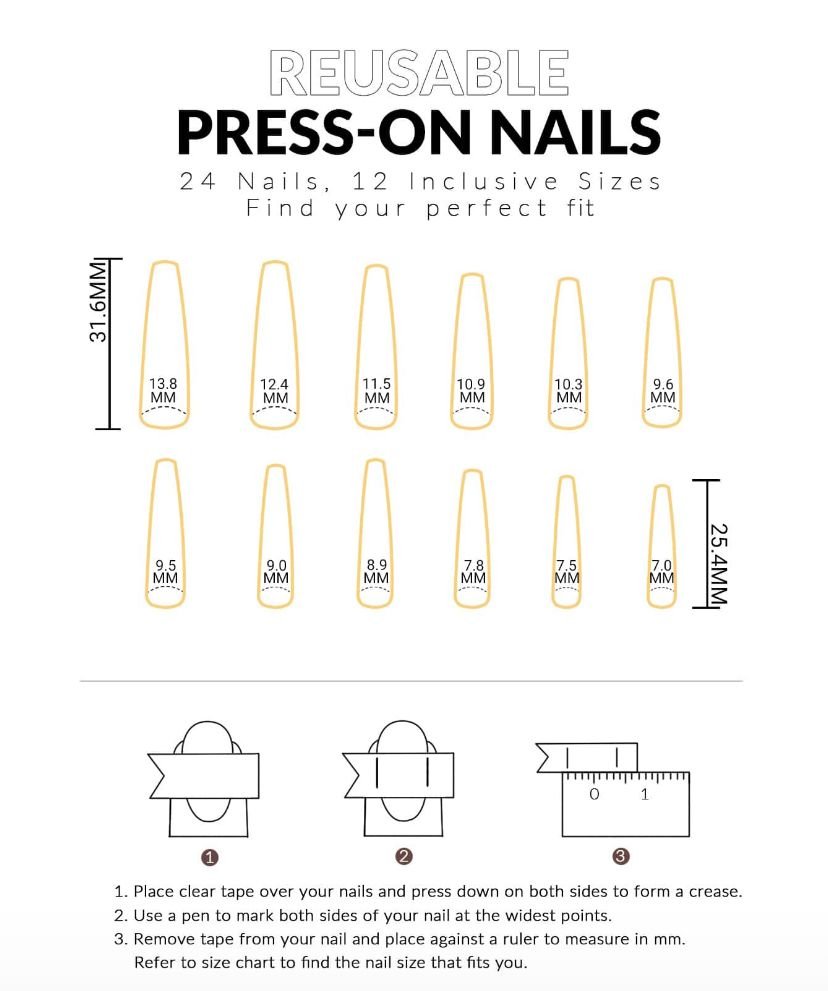 REUSABLE
PRESS-ON NAILS
24 Nails, 12 Inclusive Sizes
Find your perfect fit

31.6MM

13.8 MM
12.4 MM
11.5 MM
10.9 MM
10.3 MM
9.6 MM

9.5 MM
9.0 MM
8.9 MM
7.8 MM
7.5 MM
7.0 MM

25.4MM

0 1

1
2
3

1. Place clear tape over your nails and press down on both sides to form a crease.
2. Use a pen to mark both sides of your nail at the widest points.
3. Remove tape from your nail and place against a ruler to measure in mm. Refer to size chart to find the nail size that fits you.